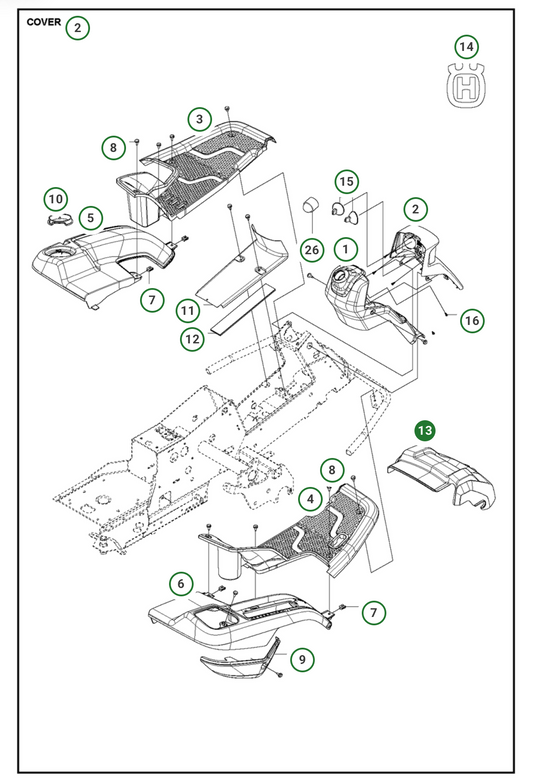 COVER 2

14

3

8

15

2

10

5

26

1

7

11

16

12

13

8

4

6

7

9